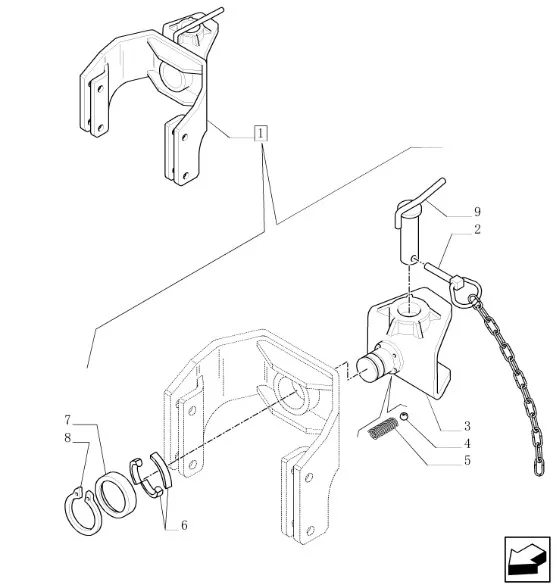 1
9
2
3
4
5
7
8
6