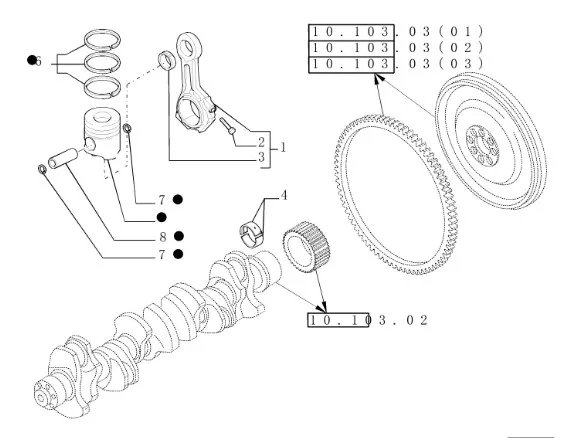 10.103.03(01)
10.103.03(02)
10.103.03(03)

6

2
1
3

7
8
7

4

10.103.02